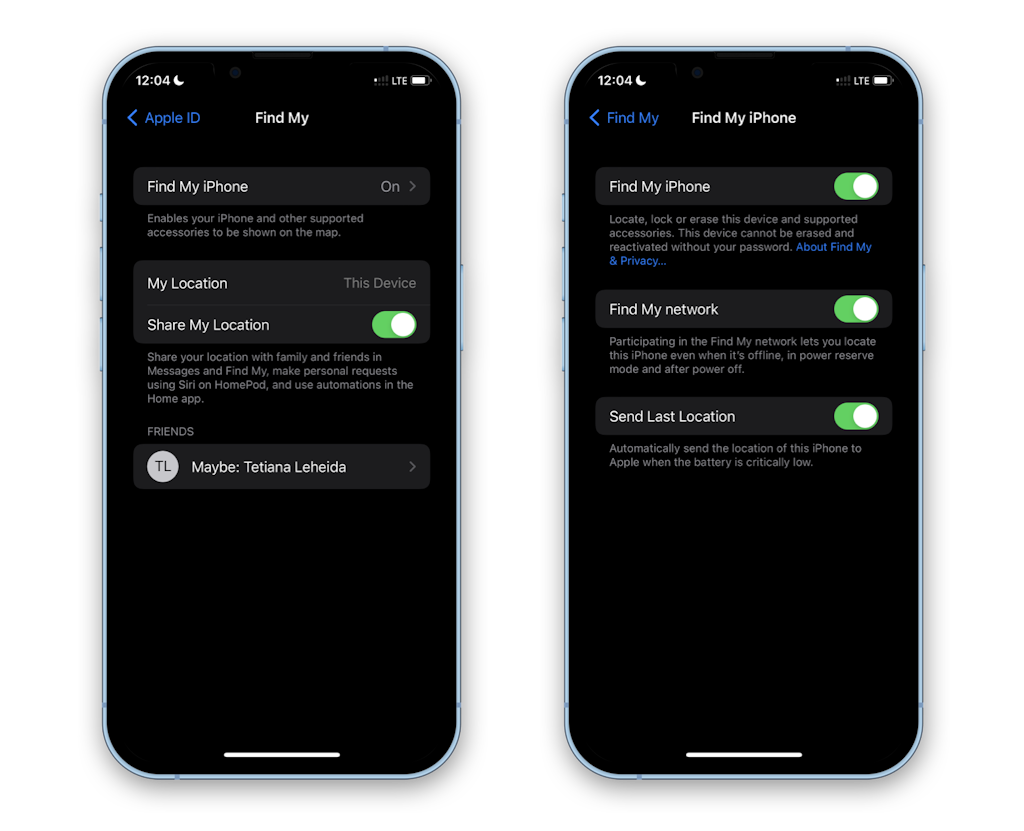 12:04

LTE

Apple ID

Find My

Find My iPhone On

Enables your iPhone and other supported accessories to be shown on the map.

My Location This Device

Share My Location

Share your location with family and friends in Messages and Find My, make personal requests using Siri on HomePod, and use automations in the Home app.

FRIENDS

TL Maybe: Tetiana Leheida

12:04

LTE

Find My

Find My iPhone

Find My iPhone

Locate, lock or erase this device and supported accessories. This device cannot be erased and reactivated without your password. About Find My & Privacy...

Find My network

Participating in the Find My network lets you locate this iPhone even when it's offline, in power reserve mode and after power off.

Send Last Location

Automatically send the location of this iPhone to Apple when the battery is critically low.