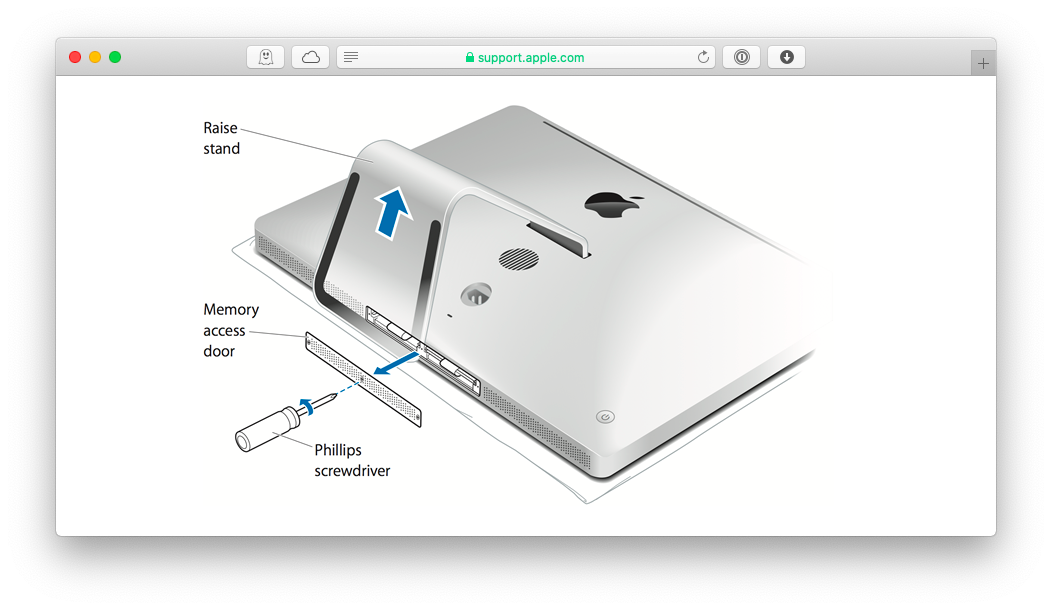 support.apple.com

Raise stand

Memory access door

Phillips screwdriver